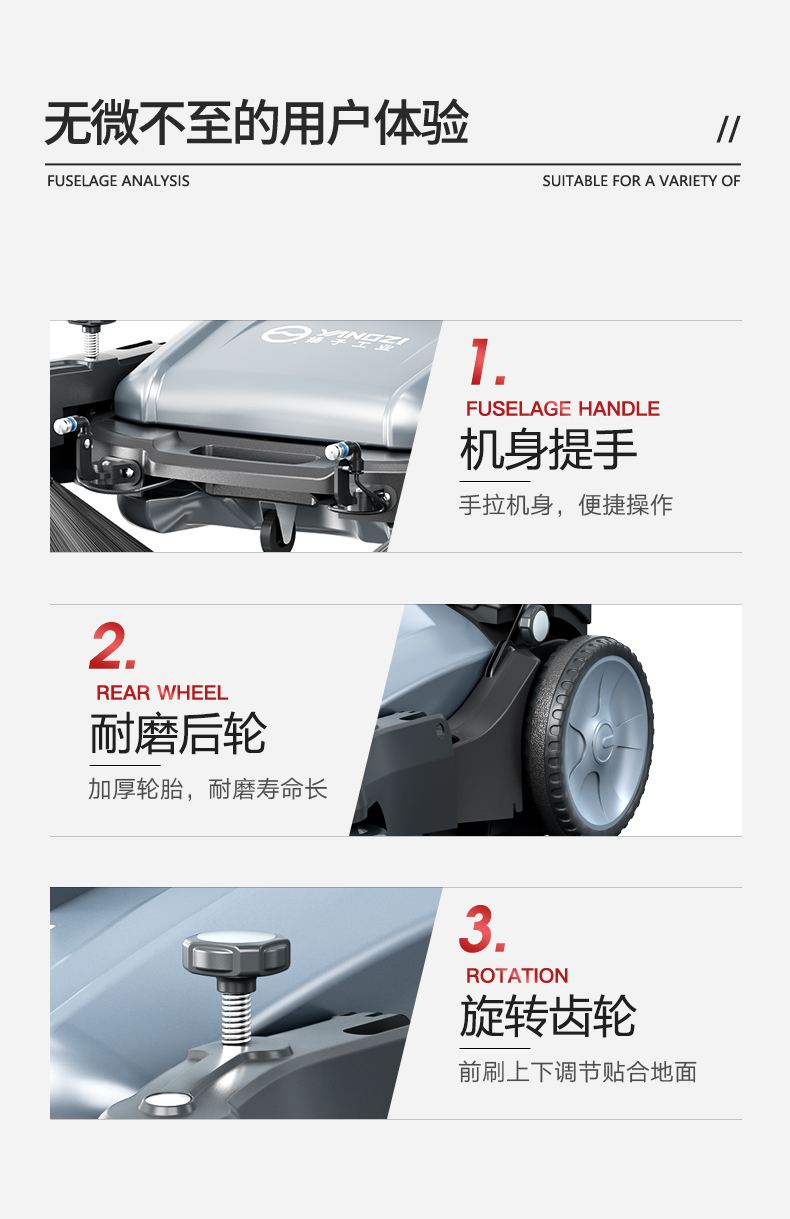 无微不至的用户体验

//

FUSELAGE ANALYSIS

SUITABLE FOR A VARIETY OF

YANGZI
扬子工业

1.

FUSELAGE HANDLE

机身提手

手拉机身，便捷操作

2.

REAR WHEEL

耐磨后轮

加厚轮胎，耐磨寿命长

3.

ROTATION

旋转齿轮

前刷上下调节贴合地面